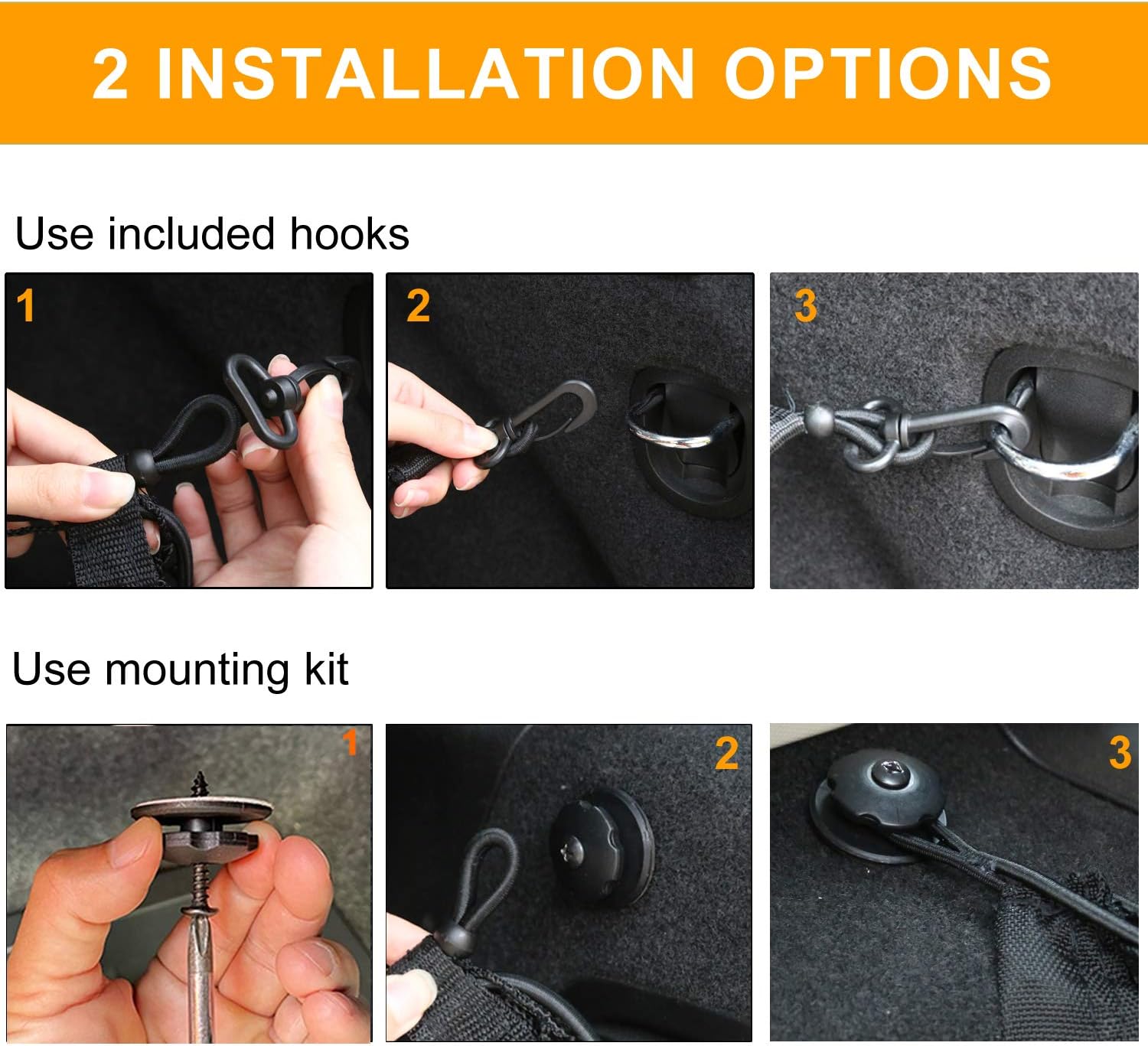 2 INSTALLATION OPTIONS

Use included hooks

1

2

3

Use mounting kit

1

2

3